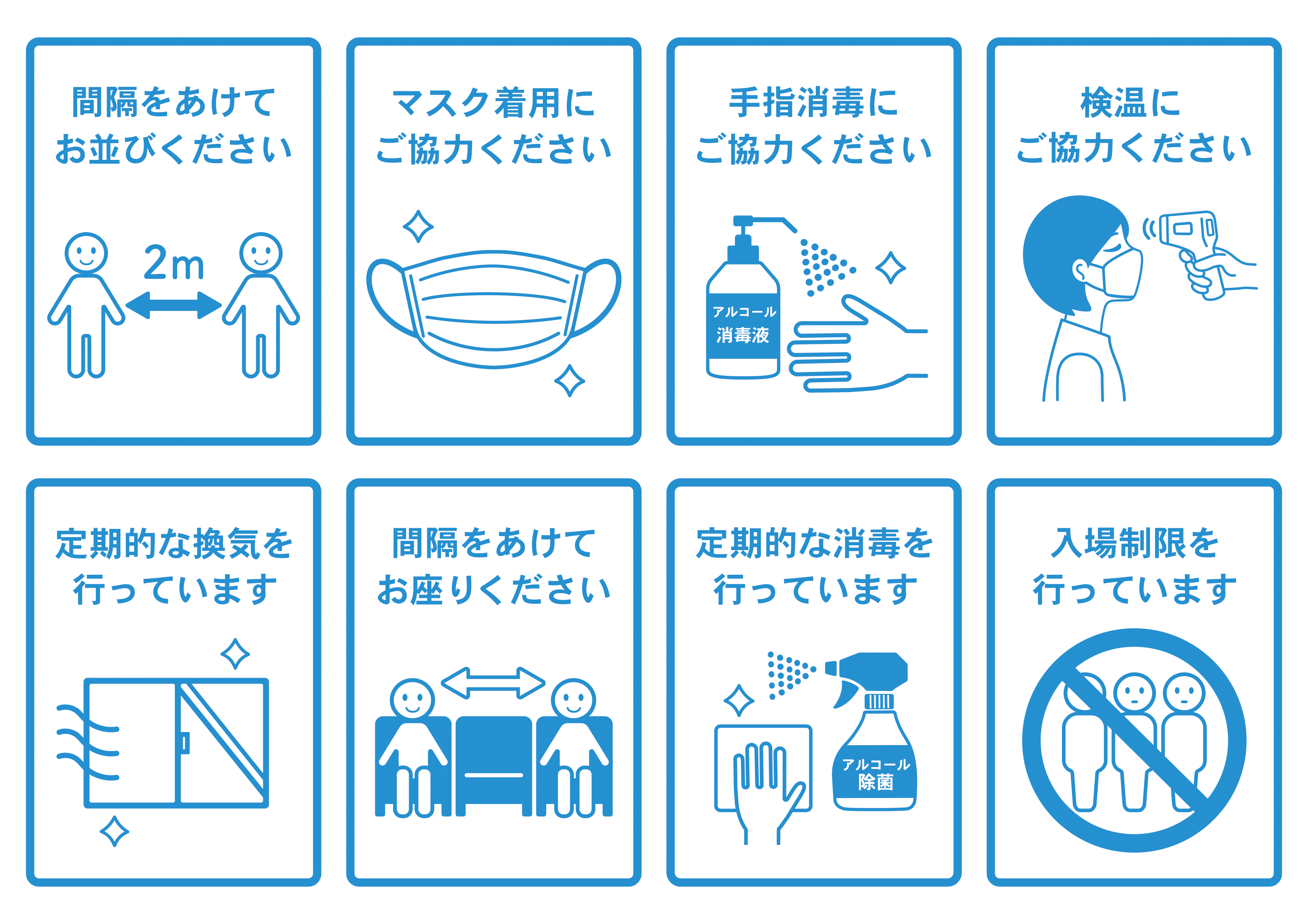 間隔をあけて
お並びください

2m

マスク着用に
ご協力ください

手指消毒に
ご協力ください

アルコール
消毒液

検温に
ご協力ください

定期的な換気を
行っています

間隔をあけて
お座りください

定期的な消毒を
行っています

アルコール
除菌

入場制限を
行っています